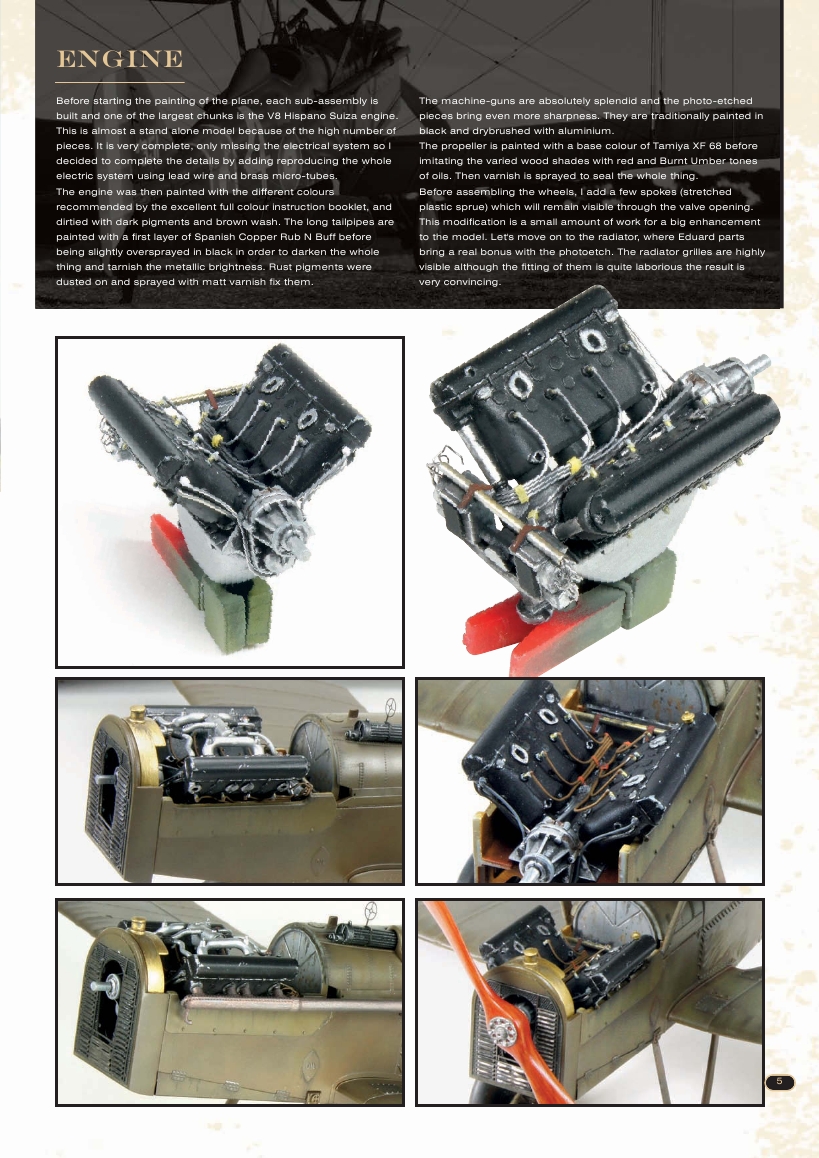 ENGINE

Before starting the painting of the plane, each sub-assembly is built and one of the largest chunks is the V8 Hispano Suiza engine. This is almost a stand alone model because of the high number of pieces. It is very complete, only missing the electrical system so I decided to complete the details by adding reproducing the whole electric system using lead wire and brass micro-tubes.
The engine was then painted with the different colours recommended by the excellent full colour instruction booklet, and dirtied with dark pigments and brown wash. The long tailpipes are painted with a first layer of Spanish Copper Rub N Buff before being slightly oversprayed in black in order to darken the whole thing and tarnish the metallic brightness. Rust pigments were dusted on and sprayed with matt varnish fix them.

The machine-guns are absolutely splendid and the photo-etched pieces bring even more sharpness. They are traditionally painted in black and drybrushed with aluminium.
The propeller is painted with a base colour of Tamiya XF 68 before imitating the varied wood shades with red and Burnt Umber tones of oils. Then varnish is sprayed to seal the whole thing.
Before assembling the wheels, I add a few spokes (stretched plastic sprue) which will remain visible through the valve opening. This modification is a small amount of work for a big enhancement to the model. Let's move on to the radiator, where Eduard parts bring a real bonus with the photoetch. The radiator grilles are highly visible although the fitting of them is quite laborious the result is very convincing.

5